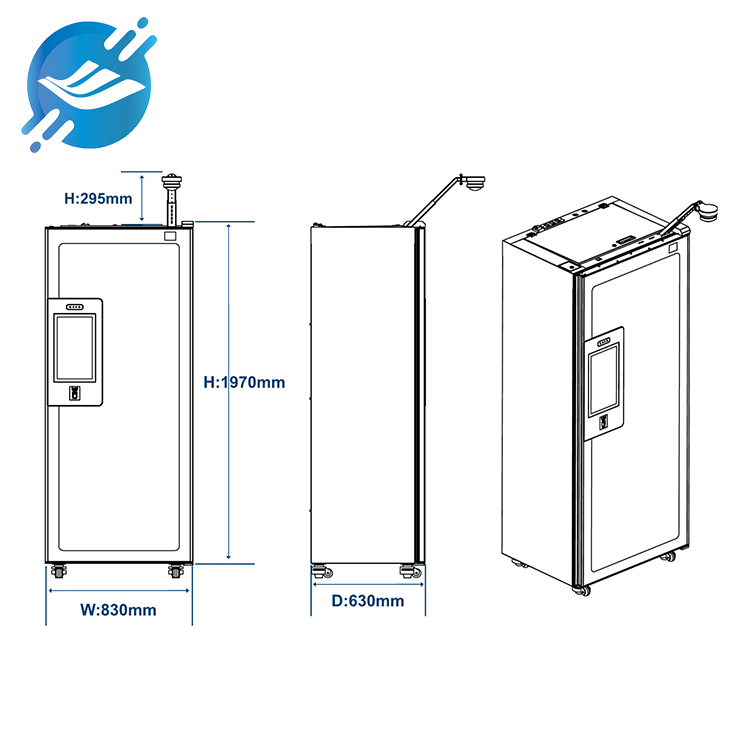 H:295mm

H:1970mm

W:830mm

D:630mm